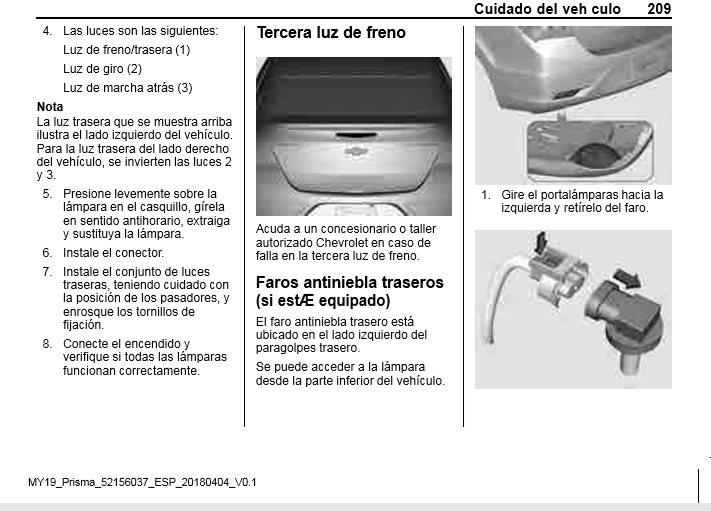 Cuidado del veh culo 209

4. Las luces son las siguientes:

Luz de freno/trasera (1)

Luz de giro (2)

Luz de marcha atrás (3)

Nota
La luz trasera que se muestra arriba ilustra el lado izquierdo del vehículo. Para la luz trasera del lado derecho del vehículo, se invierten las luces 2 y 3.

5. Presione levemente sobre la lámpara en el casquillo, gírela en sentido antihorario, extraiga y sustituya la lámpara.

6. Instale el conector.

7. Instale el conjunto de luces traseras, teniendo cuidado con la posición de los pasadores, y enrosque los tornillos de fijación.

8. Conecte el encendido y verifique si todas las lámparas funcionan correctamente.

Tercera luz de freno

Acuda a un concesionario o taller autorizado Chevrolet en caso de falla en la tercera luz de freno.

Faros antiniebla traseros (si estÆ equipado)

El faro antiniebla trasero está ubicado en el lado izquierdo del paragolpes trasero.

Se puede acceder a la lámpara desde la parte inferior del vehículo.

1. Gire el portalámparas hacia la izquierda y retírelo del faro.

MY19_Prisma_52156037_ESP_20180404_V0.1