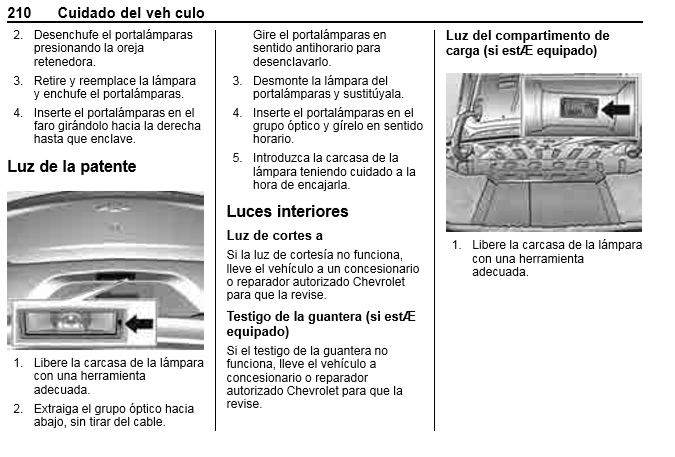 210 Cuidado del veh culo

2. Desenchufe el portalámparas presionando la oreja retenedora.

3. Retire y reemplace la lámpara y enchufe el portalámparas.

4. Inserte el portalámparas en el faro girándolo hacia la derecha hasta que enclave.

Luz de la patente

1. Libere la carcasa de la lámpara con una herramienta adecuada.

2. Extraiga el grupo óptico hacia abajo, sin tirar del cable.

Gire el portalámparas en sentido antihorario para desenclavarlo.

3. Desmonte la lámpara del portalámparas y sustitúyala.

4. Inserte el portalámparas en el grupo óptico y gírelo en sentido horario.

5. Introduzca la carcasa de la lámpara teniendo cuidado a la hora de encajarla.

Luces interiores

Luz de cortes a

Si la luz de cortesía no funciona, lleve el vehículo a un concesionario o reparador autorizado Chevrolet para que la revise.

Testigo de la guantera (si estÆ equipado)

Si el testigo de la guantera no funciona, lleve el vehículo a concesionario o reparador autorizado Chevrolet para que la revise.

Luz del compartimento de carga (si estÆ equipado)

1. Libere la carcasa de la lámpara con una herramienta adecuada.