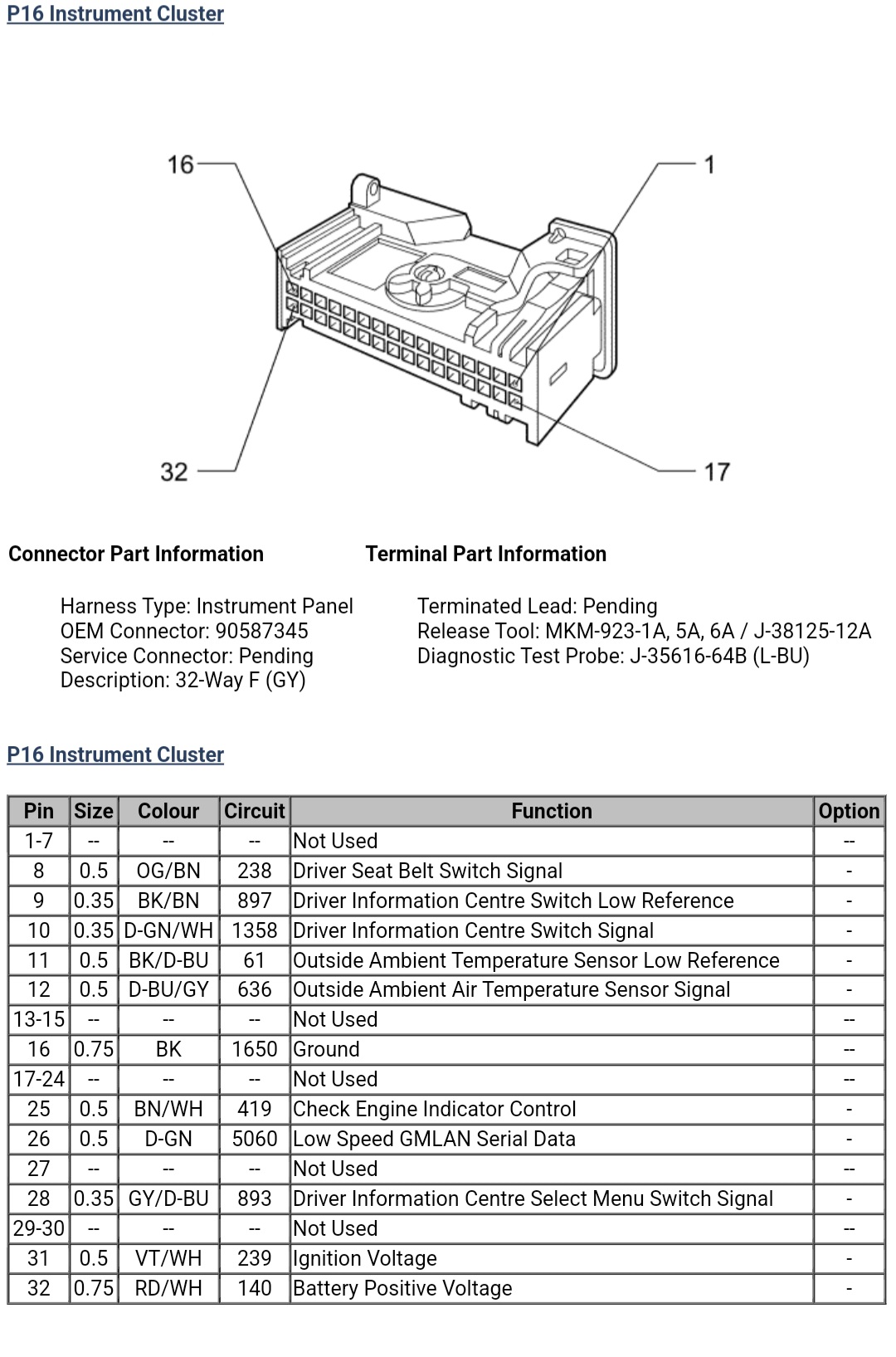 P16 Instrument Cluster

16
1
32
17

Connector Part Information

Harness Type: Instrument Panel
OEM Connector: 90587345
Service Connector: Pending
Description: 32-Way F (GY)

Terminal Part Information

Terminated Lead: Pending
Release Tool: MKM-923-1A, 5A, 6A / J-38125-12A
Diagnostic Test Probe: J-35616-64B (L-BU)

P16 Instrument Cluster

| Pin | Size | Colour | Circuit | Function | Option |
|---|---|---|---|---|---|
| 1-7 | -- | -- | -- | Not Used | -- |
| 8 | 0.5 | OG/BN | 238 | Driver Seat Belt Switch Signal | - |
| 9 | 0.35 | BK/BN | 897 | Driver Information Centre Switch Low Reference | - |
| 10 | 0.35 | D-GN/WH | 1358 | Driver Information Centre Switch Signal | - |
| 11 | 0.5 | BK/D-BU | 61 | Outside Ambient Temperature Sensor Low Reference | - |
| 12 | 0.5 | D-BU/GY | 636 | Outside Ambient Air Temperature Sensor Signal | - |
| 13-15 | -- | -- | -- | Not Used | -- |
| 16 | 0.75 | BK | 1650 | Ground | -- |
| 17-24 | -- | -- | -- | Not Used | -- |
| 25 | 0.5 | BN/WH | 419 | Check Engine Indicator Control | - |
| 26 | 0.5 | D-GN | 5060 | Low Speed GMLAN Serial Data | - |
| 27 | -- | -- | -- | Not Used | -- |
| 28 | 0.35 | GY/D-BU | 893 | Driver Information Centre Select Menu Switch Signal | - |
| 29-30 | -- | -- | -- | Not Used | -- |
| 31 | 0.5 | VT/WH | 239 | Ignition Voltage | - |
| 32 | 0.75 | RD/WH | 140 | Battery Positive Voltage | - |